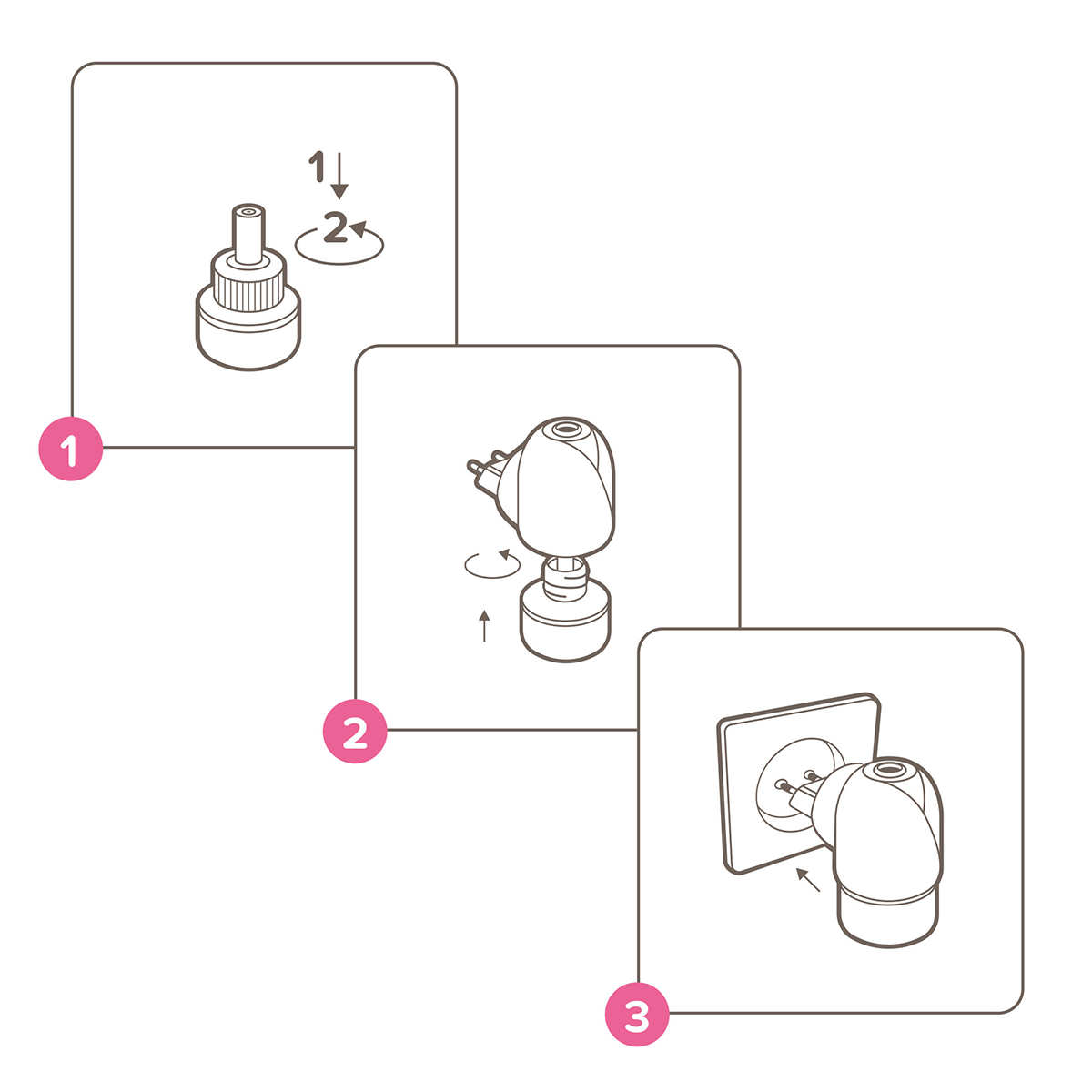 1
2
1
2
3