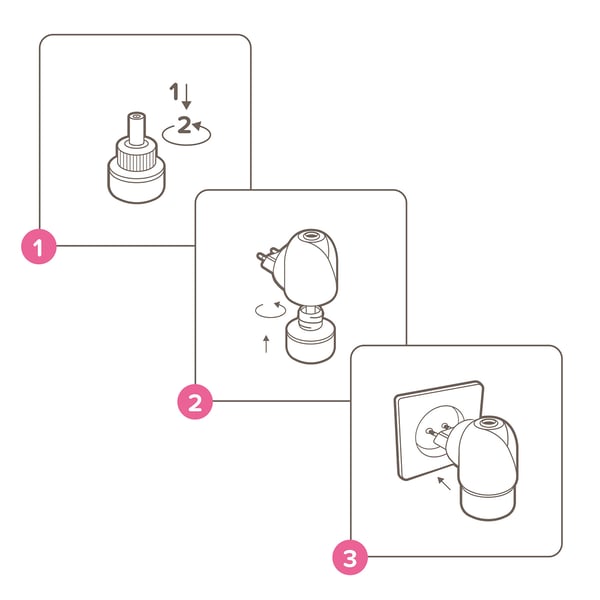 1
2
1
2
3