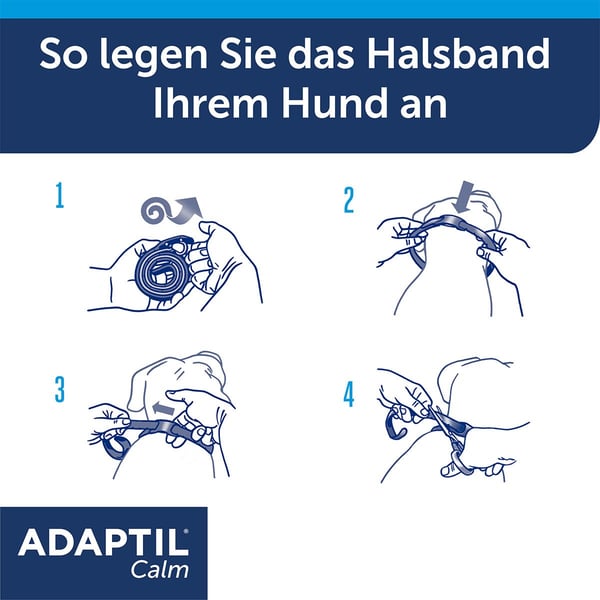 So legen Sie das Halsband Ihrem Hund an

1

2

3

4

ADAPTIL®
Calm